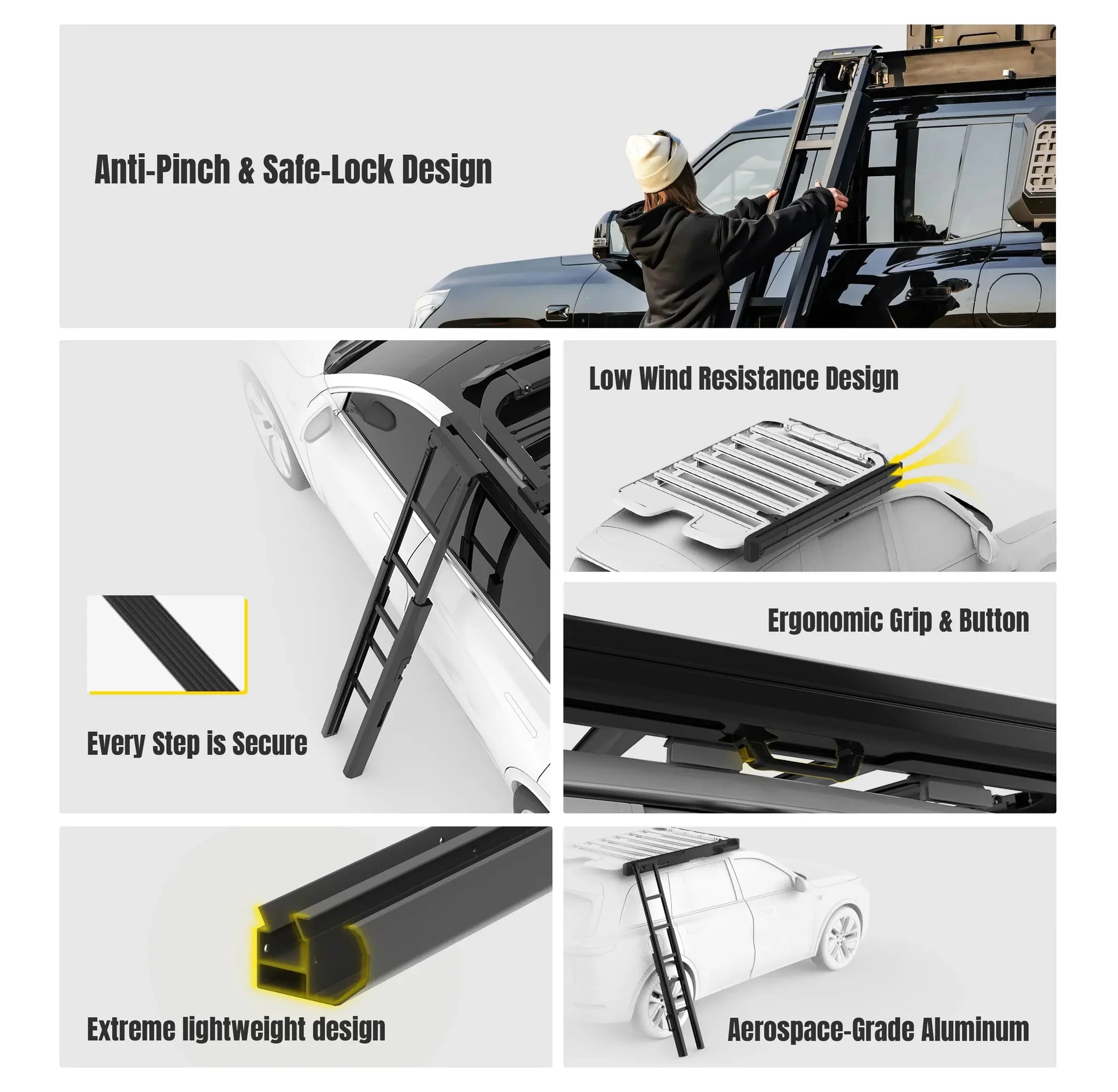 Anti-Pinch & Safe-Lock Design

Every Step is Secure

Low Wind Resistance Design

Ergonomic Grip & Button

Extreme lightweight design

Aerospace-Grade Aluminum